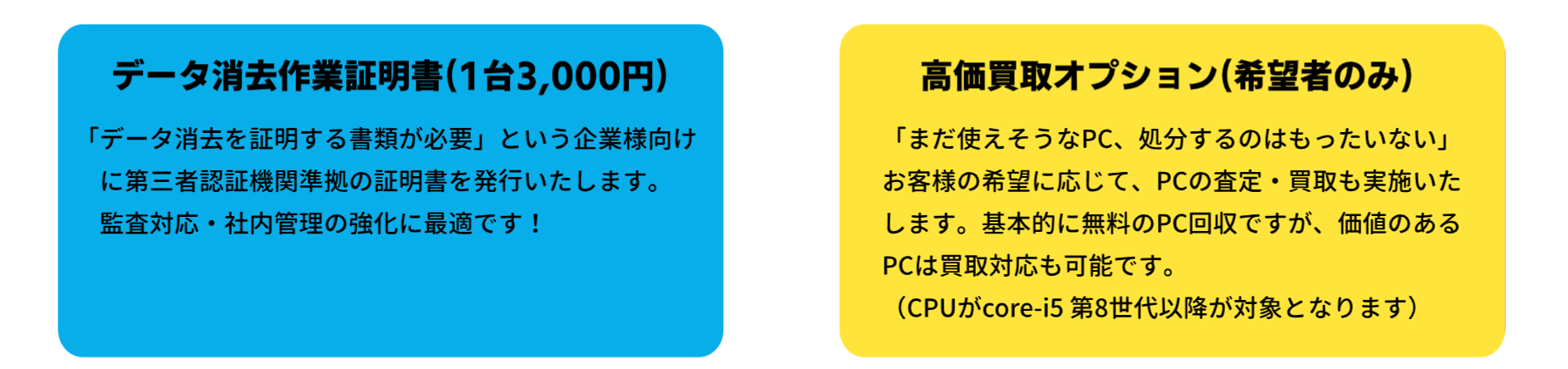 データ消去作業証明書(1台3,000円)

「データ消去を証明する書類が必要」という企業様向けに第三者認証機関準拠の証明書を発行いたします。監査対応・社内管理の強化に最適です！

高価買取オプション(希望者のみ)

「まだ使えそうなPC、処分するのはもったいない」お客様の希望に応じて、PCの査定・買取も実施いたします。基本的に無料のPC回収ですが、価値のあるPCは買取対応も可能です。
（CPUがcore-i5 第8世代以降が対象となります）